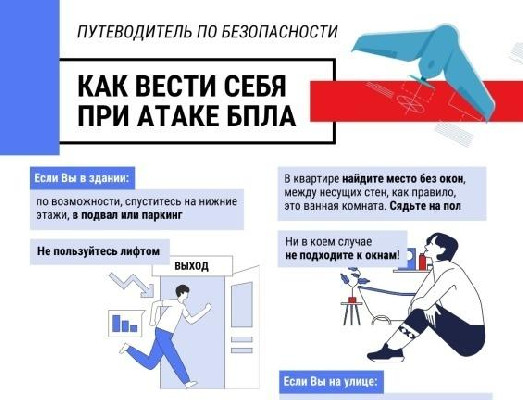 ПУТЕВОДИТЕЛЬ ПО БЕЗОПАСНОСТИ

КАК ВЕСТИ СЕБЯ ПРИ АТАКЕ БПЛА

Если Вы в здании:

по возможности, спуститесь на нижние этажи, в подвал или паркинг

Не пользуйтесь лифтом

ВЫХОД

В квартире найдите место без окон, между несущих стен, как правило, это ванная комната. Сядьте на пол

Ни в коем случае не подходите к окнам!

Если Вы на улице: